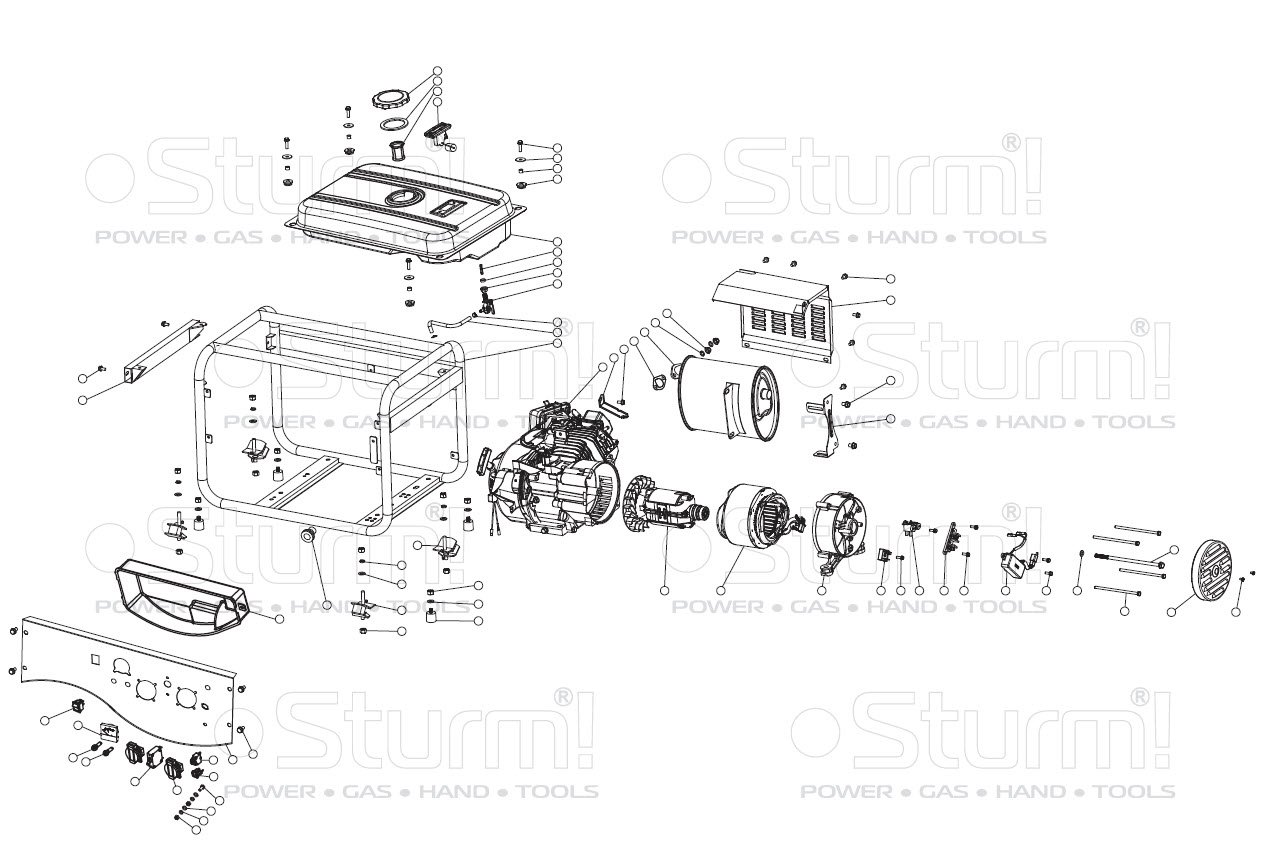 Sturm!®
POWER • GAS • HAND • TOOLS

Sturm!®
POWER • GAS • HAND • TOOLS

Sturm!®
POWER • GAS • HAND • TOOLS

Sturm!®
POWER • GAS • HAND • TOOLS

Sturm!®
POWER • GAS • HAND • TOOLS

Sturm!®
POWER • GAS • HAND • TOOLS

Sturm!®
POWER • GAS • HAND • TOOLS

Sturm!®
POWER • GAS • HAND • TOOLS